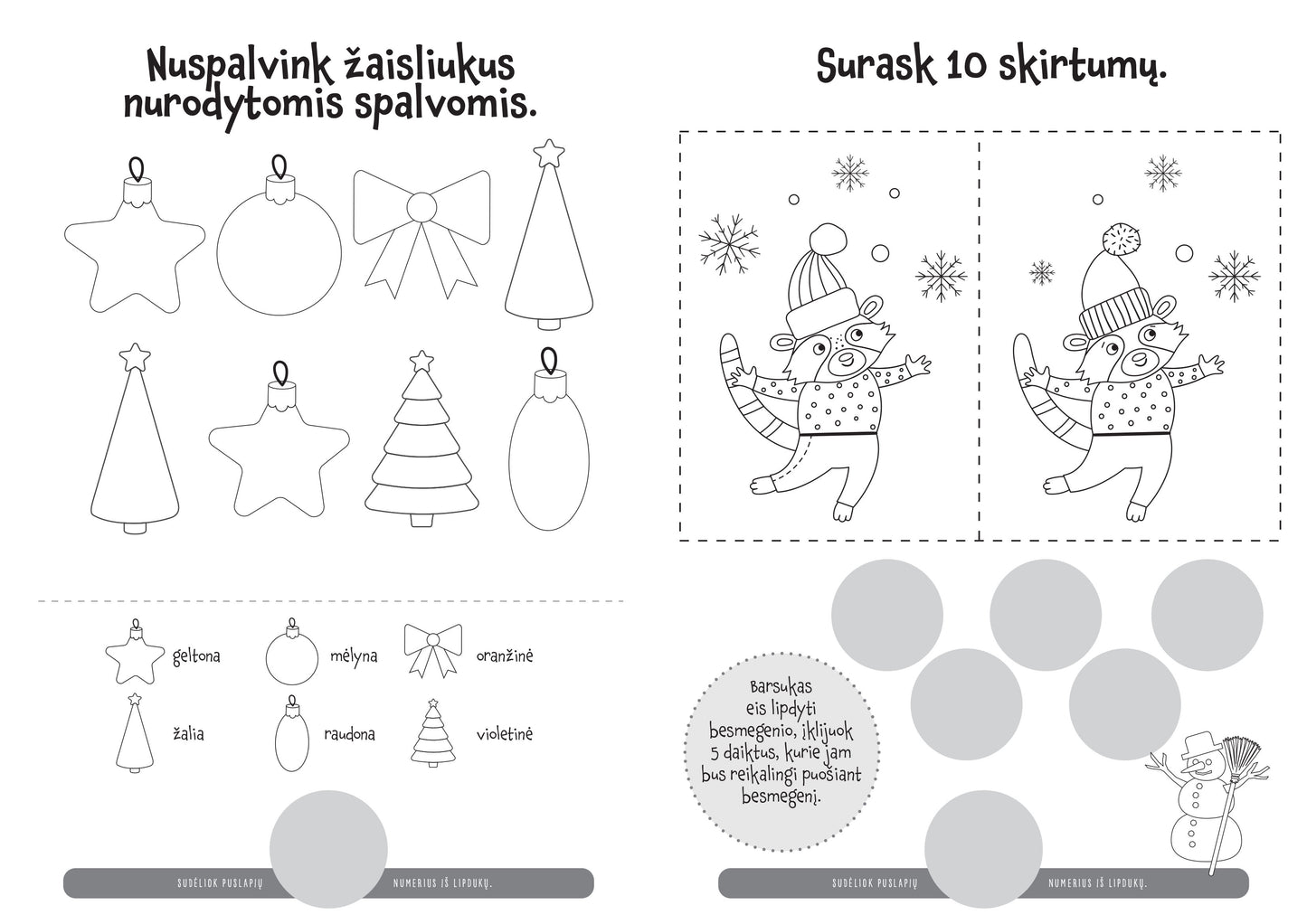 Nuspalvink žaisliukus nurodytomis spalvomis.

geltona

mėlyna

oranžinė

žalia

raudona

violetinė

SUDĖLIOK PUSLAPIŲ NUMERIUS IŠ LIPDUKŲ.

Surask 10 skirtumų.

Barsukas eis lipdyti besmegenio, įklijuok 5 daiktus, kurie jam bus reikalingi puošiant besmegenį.

SUDĖLIOK PUSLAPIŲ NUMERIUS IŠ LIPDUKŲ.