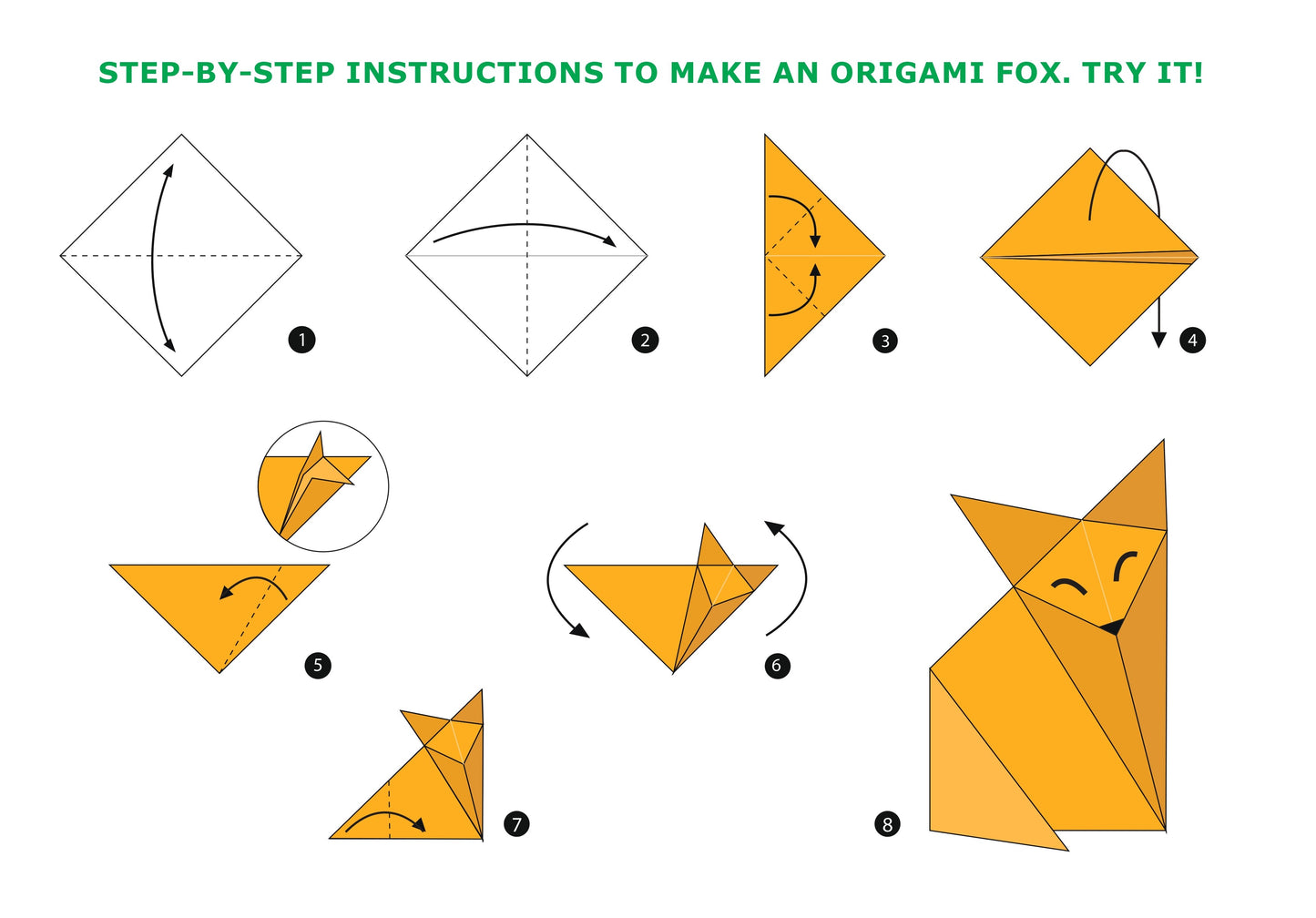 STEP-BY-STEP INSTRUCTIONS TO MAKE AN ORIGAMI FOX. TRY IT!

1

2

3

4

5

6

7

8